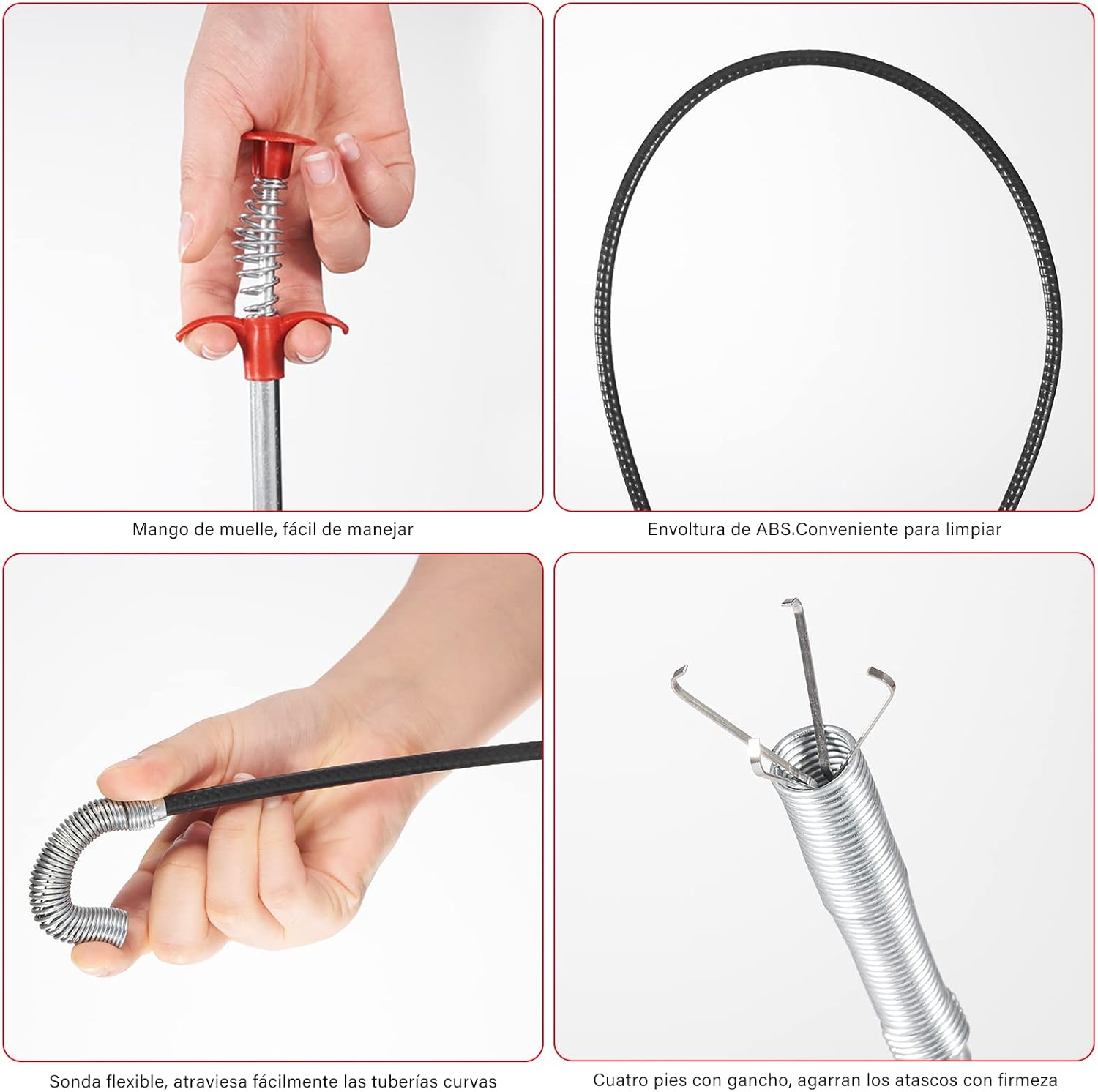 Mango de muelle, fácil de manejar

Envoltura de ABS.Conveniente para limpiar

Sonda flexible, atraviesa fácilmente las tuberías curvas

Cuatro pies con gancho, agarran los atascos con firmeza